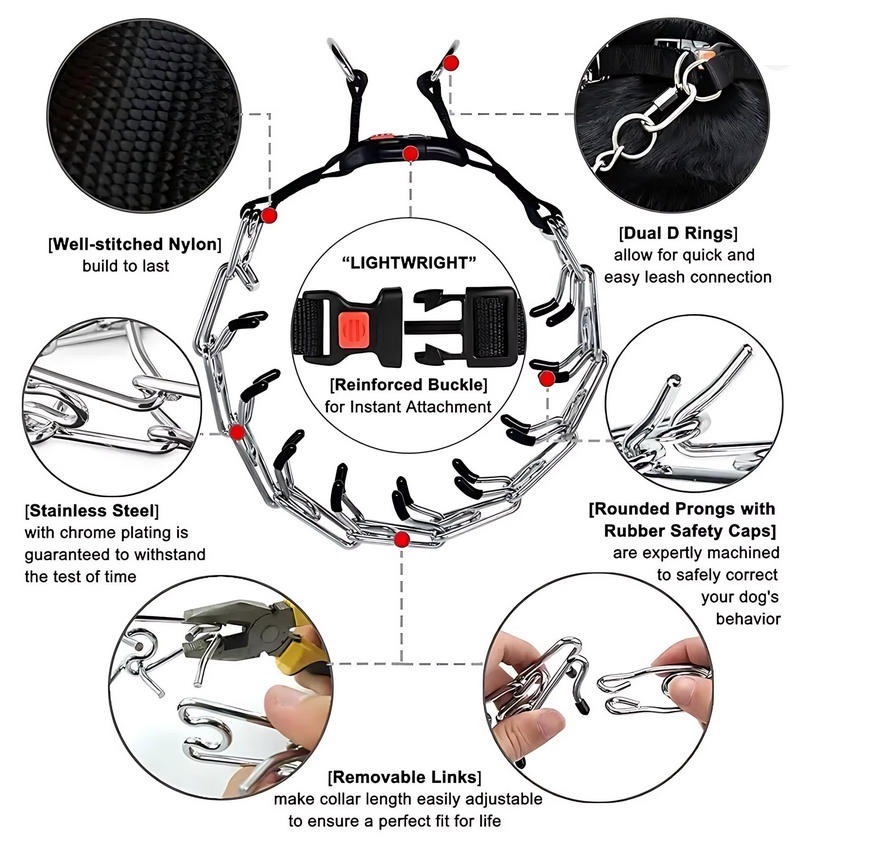 [Well-stitched Nylon]
build to last

[Dual D Rings]
allow for quick and easy leash connection

"LIGHTWRIGHT"

[Reinforced Buckle]
for Instant Attachment

[Stainless Steel]
with chrome plating is guaranteed to withstand the test of time

[Rounded Prongs with Rubber Safety Caps]
are expertly machined to safely correct your dog's behavior

[Removable Links]
make collar length easily adjustable to ensure a perfect fit for life